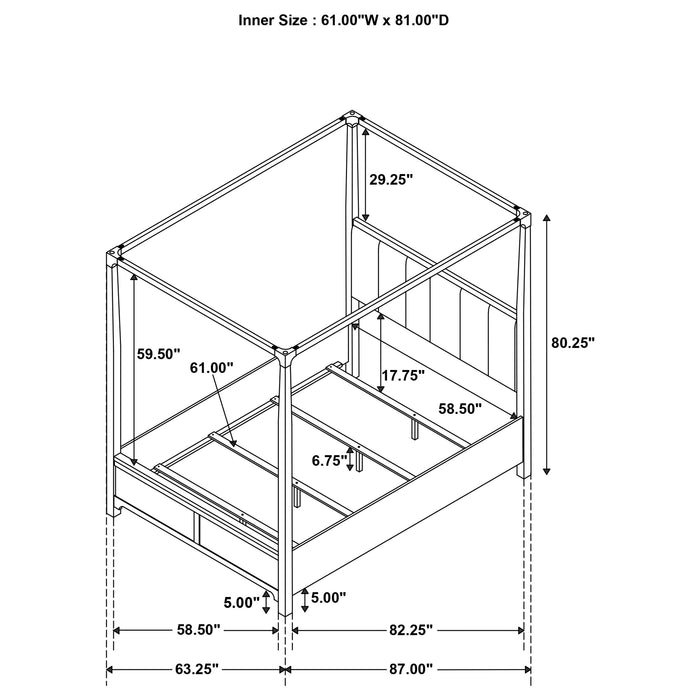 Inner Size : 61.00"W x 81.00"D

29.25"

80.25"

59.50"

61.00"

17.75"

58.50"

6.75"

5.00"

5.00"

58.50"

82.25"

63.25"

87.00"