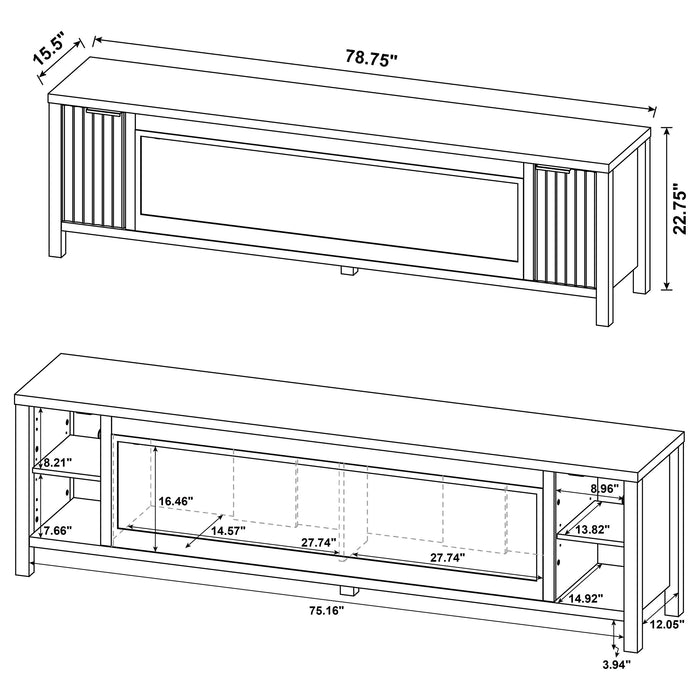 15.5"
78.75"
22.75"
8.21"
16.46"
7.66"
14.57"
27.74"
27.74"
8.96"
13.82"
14.92"
75.16"
12.05"
3.94"